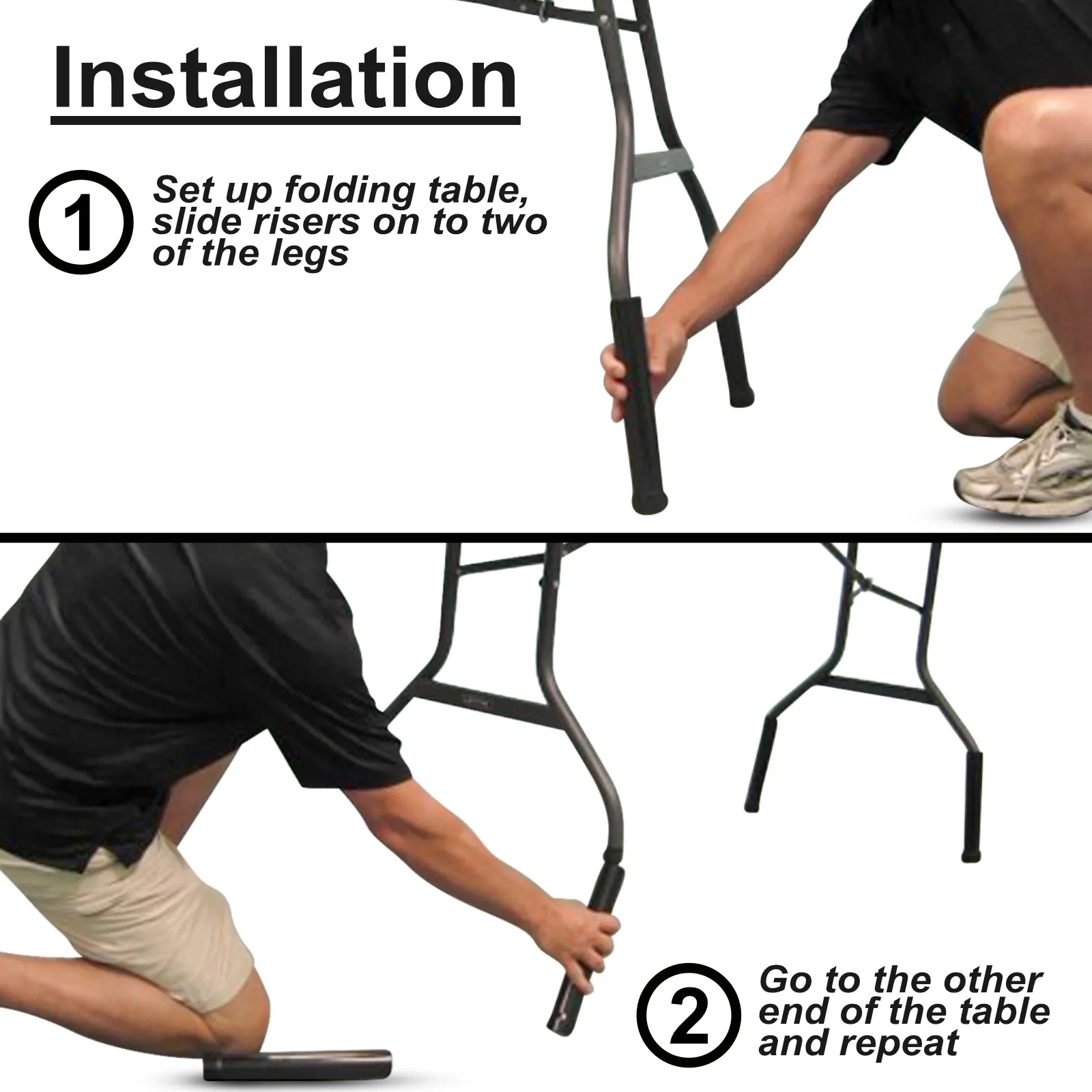 Installation

1 Set up folding table, slide risers on to two of the legs

2 Go to the other end of the table and repeat